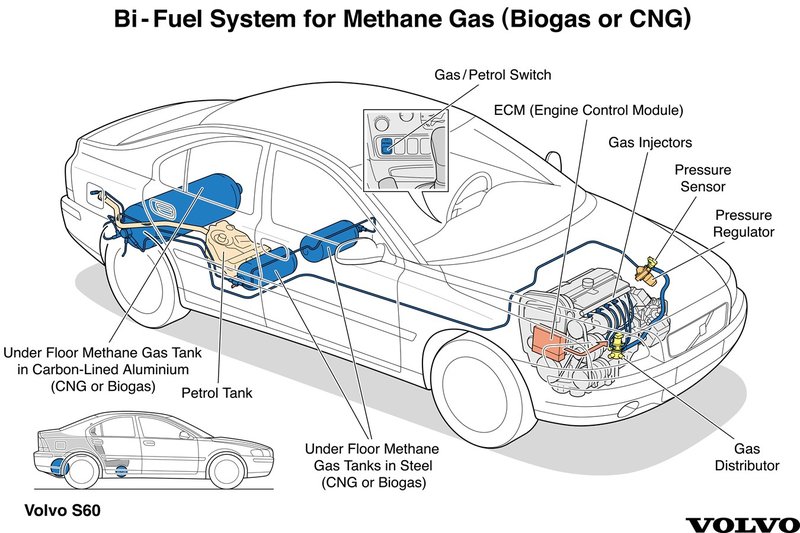 Bi-Fuel System for Methane Gas (Biogas or CNG)

Gas/Petrol Switch

ECM (Engine Control Module)

Gas Injectors

Pressure Sensor

Pressure Regulator

Under Floor Methane Gas Tank in Carbon-Lined Aluminium (CNG or Biogas)

Petrol Tank

Under Floor Methane Gas Tanks in Steel (CNG or Biogas)

Gas Distributor

Volvo S60

VOLVO